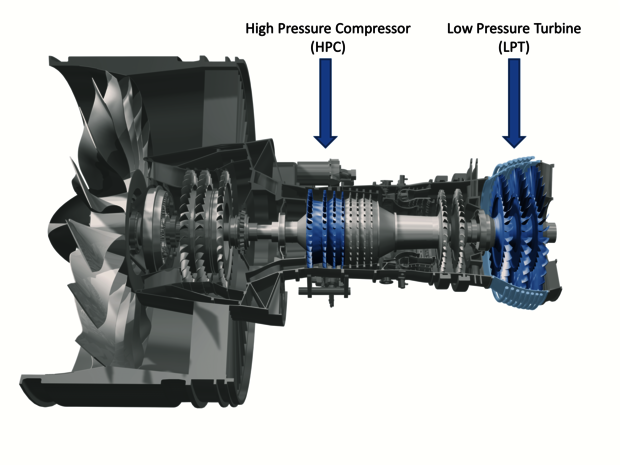 High Pressure Compressor
(HPC)

Low Pressure Turbine
(LPT)