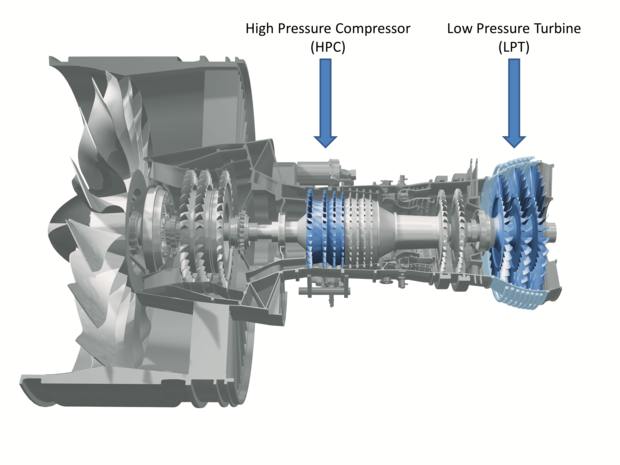 High Pressure Compressor
(HPC)

Low Pressure Turbine
(LPT)